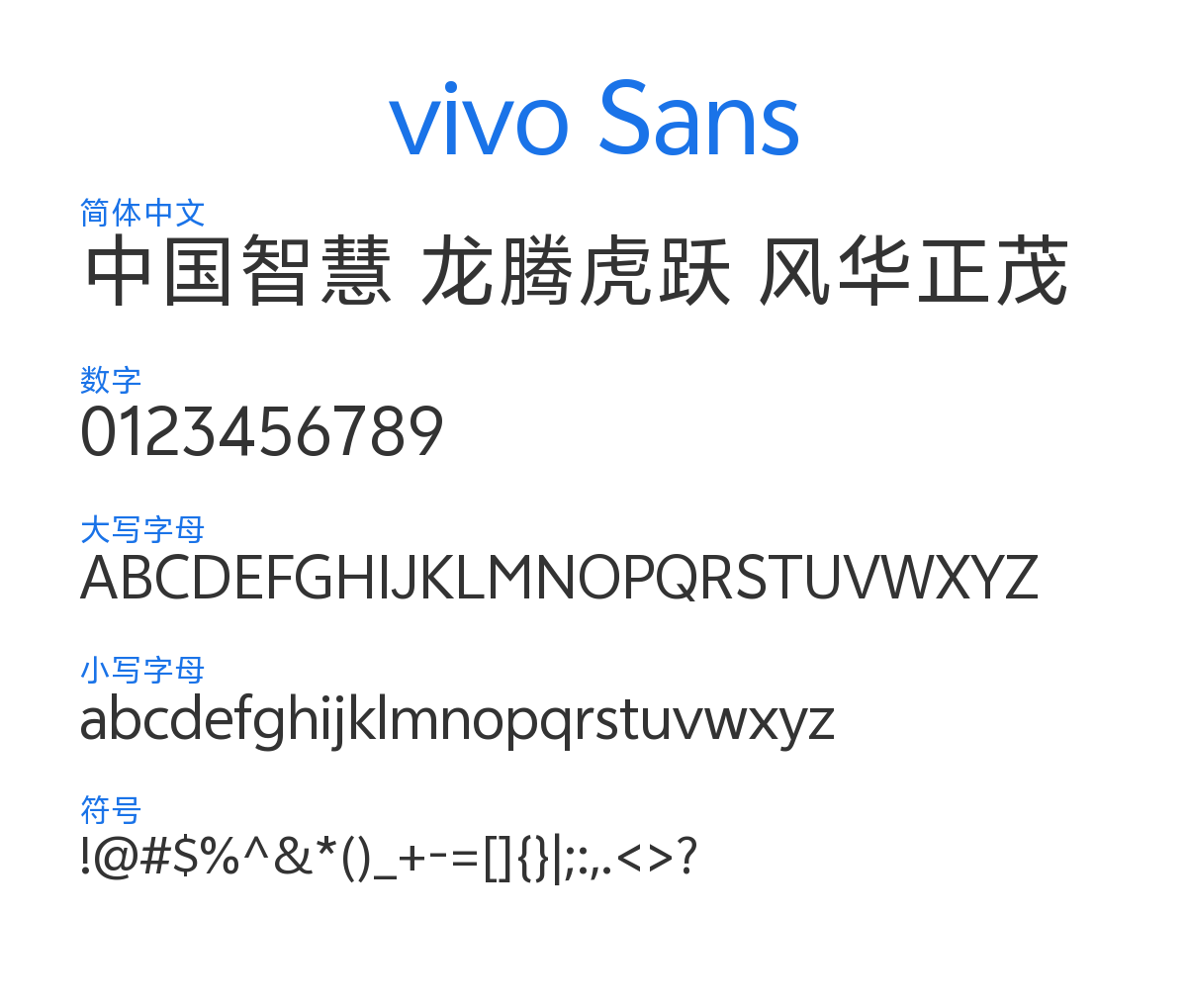 vivo Sans

简体中文
中国智慧 龙腾虎跃 风华正茂

数字
0123456789

大写字母
ABCDEFGHIJKLMNOPQRSTUVWXYZ

小写字母
abcdefghijklmnopqrstuvwxyz

符号
!@#$%^&*()_+-=[]{}|;:,.<>?